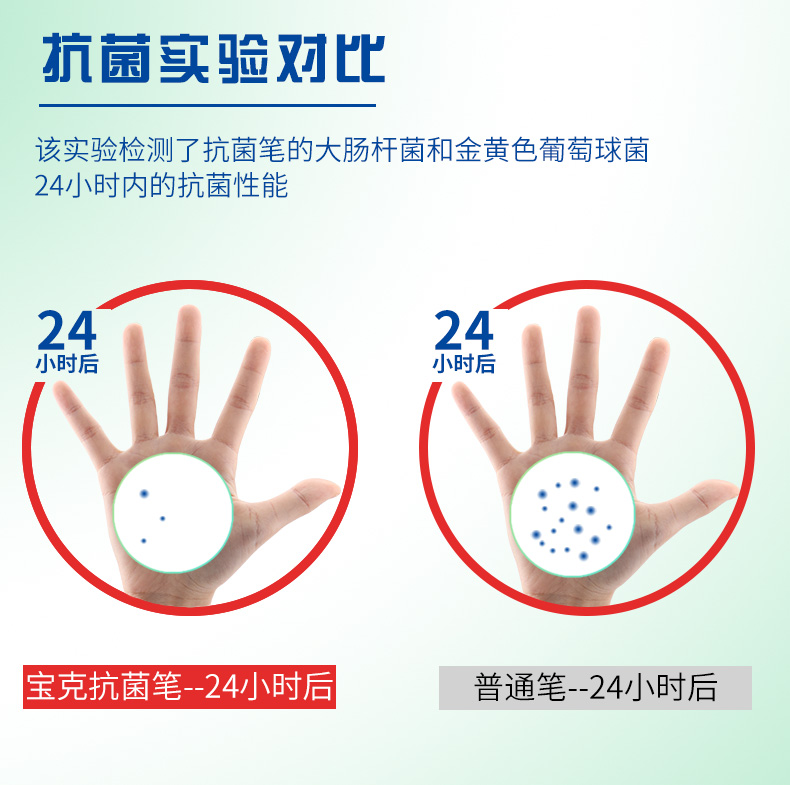 抗菌实验对比

该实验检测了抗菌笔的大肠杆菌和金黄色葡萄球菌24小时内的抗菌性能

24
小时后

24
小时后

宝克抗菌笔--24小时后

普通笔--24小时后