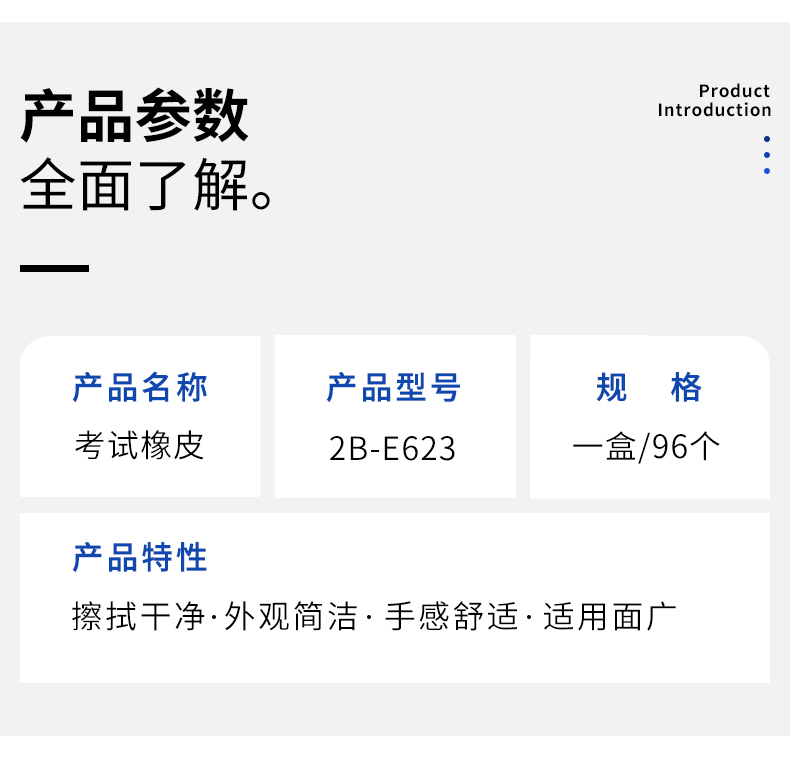 产品参数
全面了解。

Product
Introduction

产品名称
考试橡皮

产品型号
2B-E623

规 格
一盒/96个

产品特性
擦拭干净·外观简洁·手感舒适·适用面广